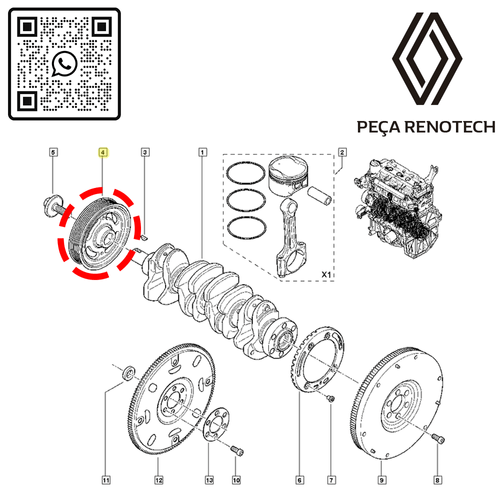 PEÇA RENOTECH

5
4
3
1
2
X1
11
12
13
10
6
7
9
8